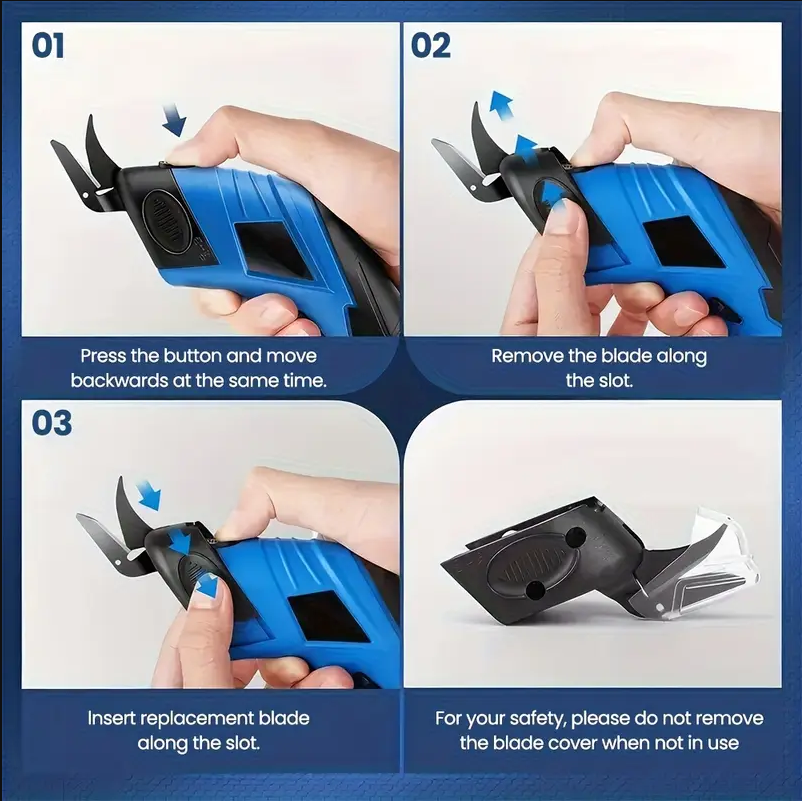 01

Press the button and move backwards at the same time.

02

Remove the blade along the slot.

03

Insert replacement blade along the slot.

For your safety, please do not remove the blade cover when not in use