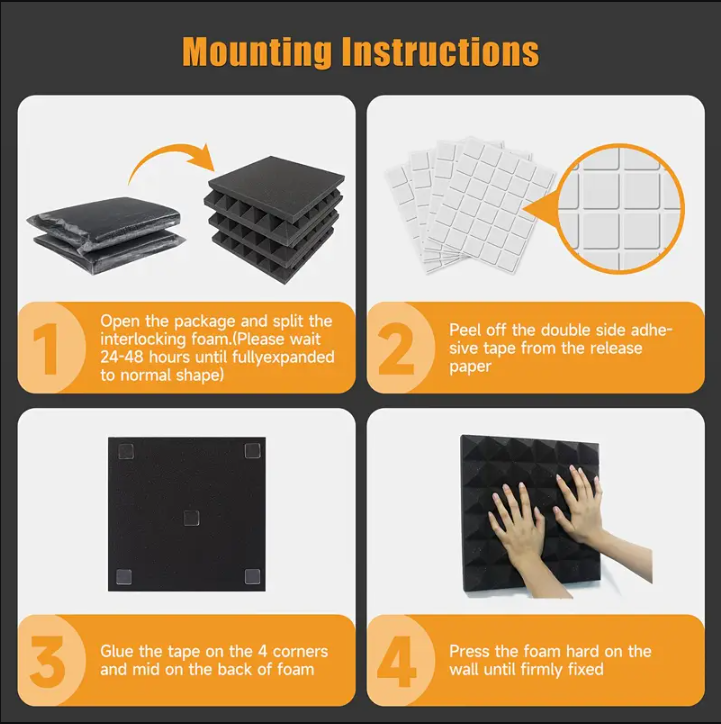 Mounting Instructions

1

Open the package and split the interlocking foam.(Please wait 24-48 hours until fullyexpanded to normal shape)

2

Peel off the double side adhesive tape from the release paper

3

Glue the tape on the 4 corners and mid on the back of foam

4

Press the foam hard on the wall until firmly fixed