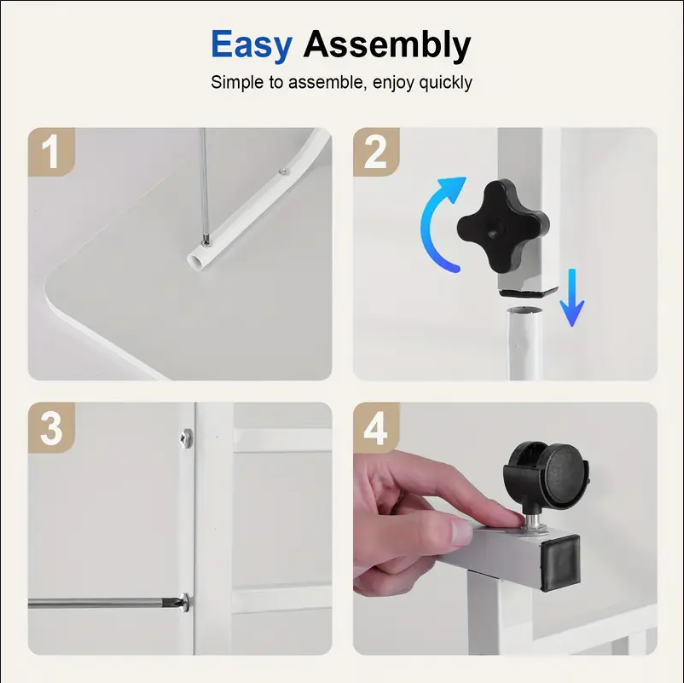 Easy Assembly

Simple to assemble, enjoy quickly

1

2

3

4