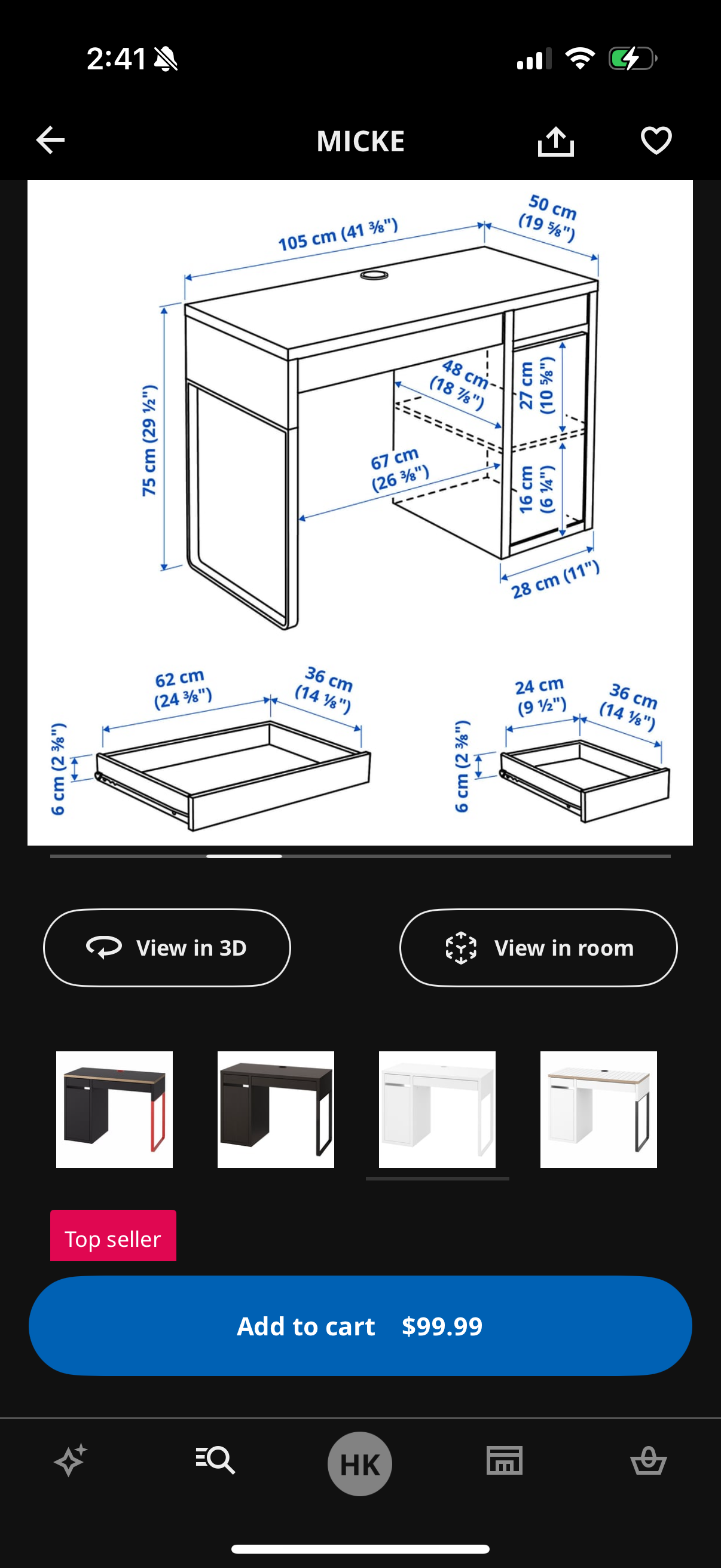 2:41

MICKE

105 cm (41 ⅜")
50 cm (19 ⅝")
75 cm (29 ½")
48 cm (18 ⅞")
27 cm (10 ⅝")
67 cm (26 ⅜")
16 cm (6 ¼")
28 cm (11")

62 cm (24 ⅜")
36 cm (14 ⅛")
6 cm (2 ⅜")
24 cm (9 ½")
36 cm (14 ⅛")
6 cm (2 ⅜")

View in 3D
View in room

Top seller

Add to cart $99.99

HK