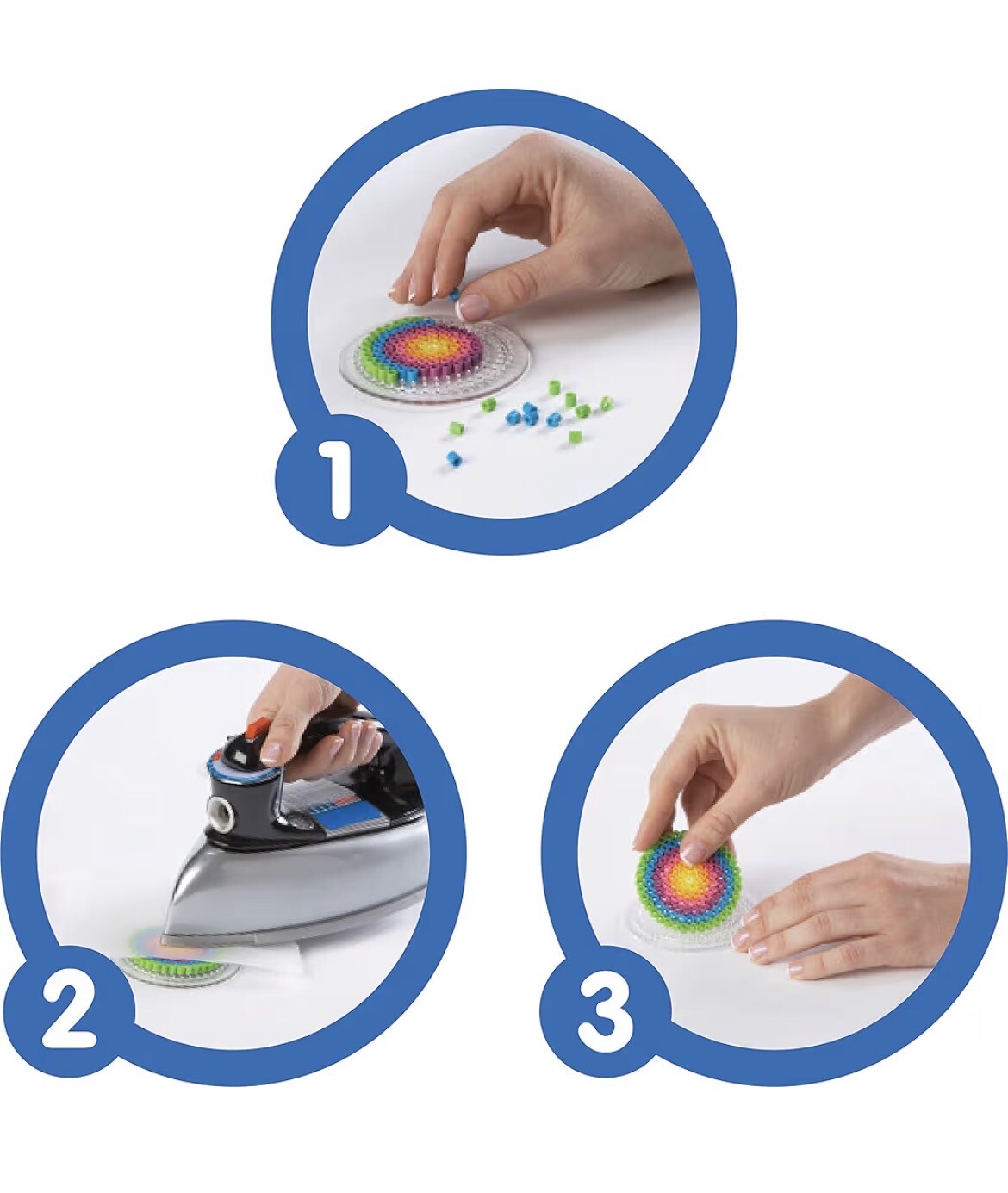 1

2

3