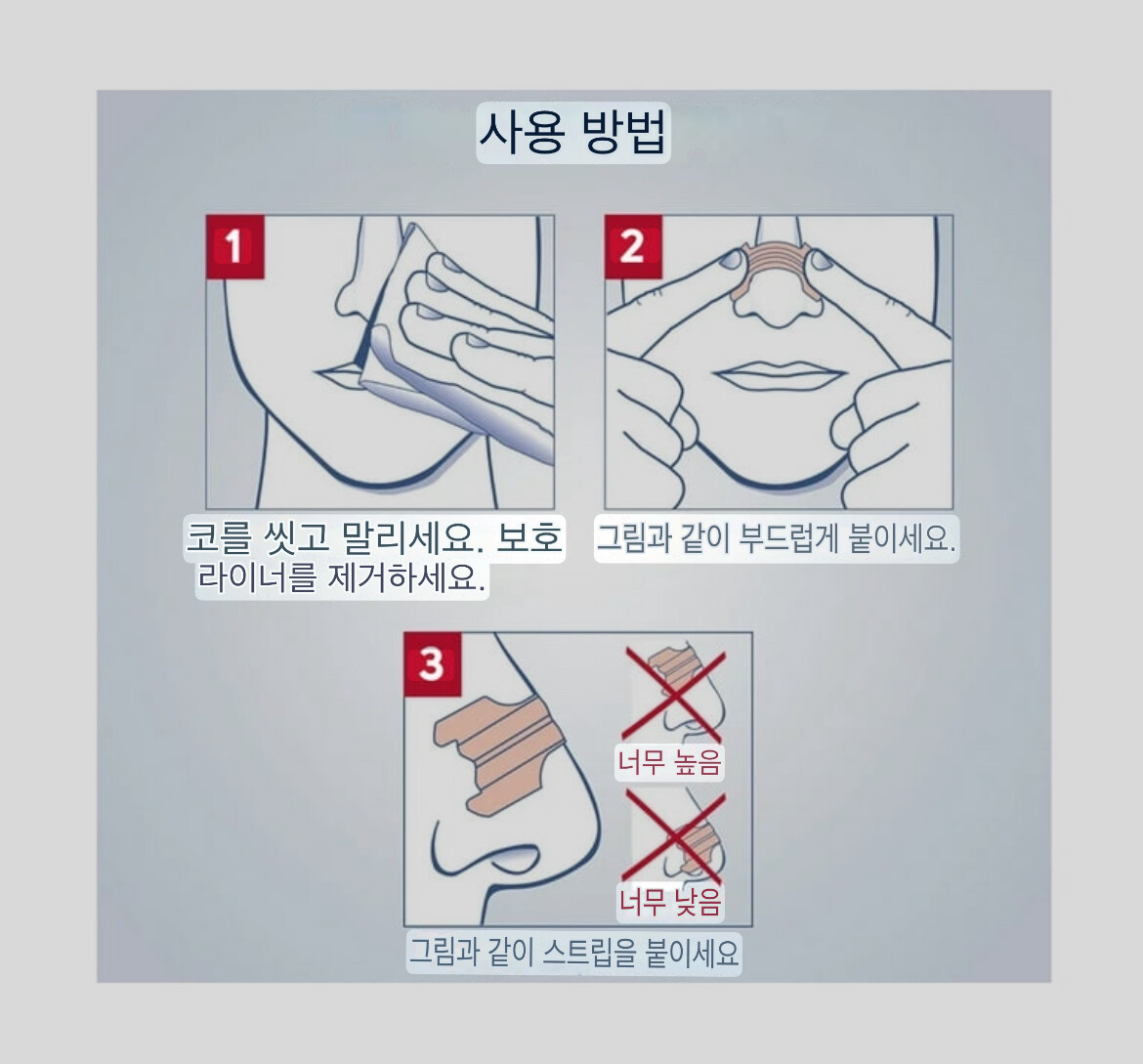 사용 방법

1

코를 씻고 말리세요. 보호 라이너를 제거하세요.

2

그림과 같이 부드럽게 붙이세요.

3

너무 높음

너무 낮음

그림과 같이 스트립을 붙이세요