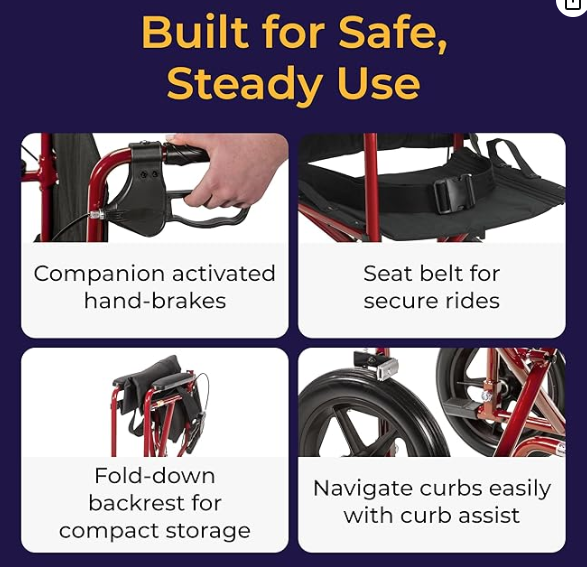 Built for Safe, Steady Use

Companion activated hand-brakes

Seat belt for secure rides

Fold-down backrest for compact storage

Navigate curbs easily with curb assist